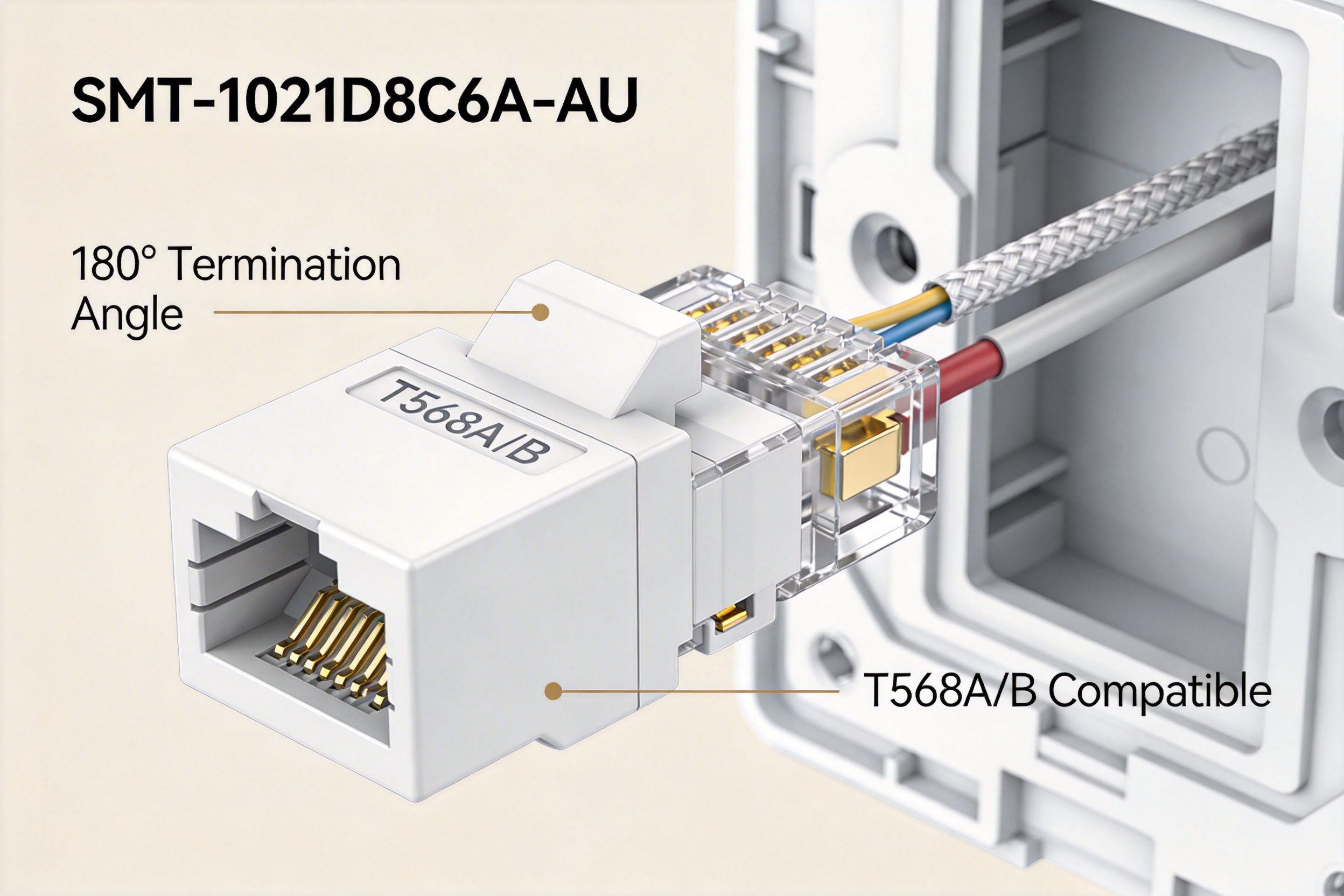 SMT-1021D8C6A-AU

180° Termination Angle

T568A/B

T568A/B Compatible